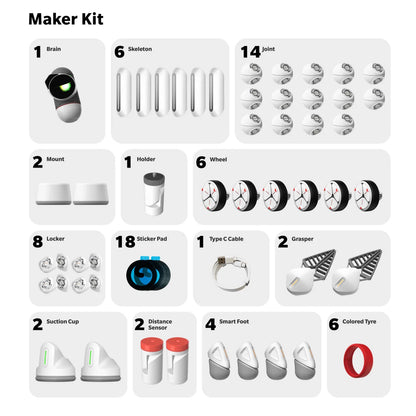 Maker Kit

1 Brain

6 Skeleton

14 Joint

2 Mount

1 Holder

6 Wheel

8 Locker

18 Sticker Pad

1 Type C Cable

2 Grasper

2 Suction Cup

2 Distance Sensor

4 Smart Foot

6 Colored Tyre