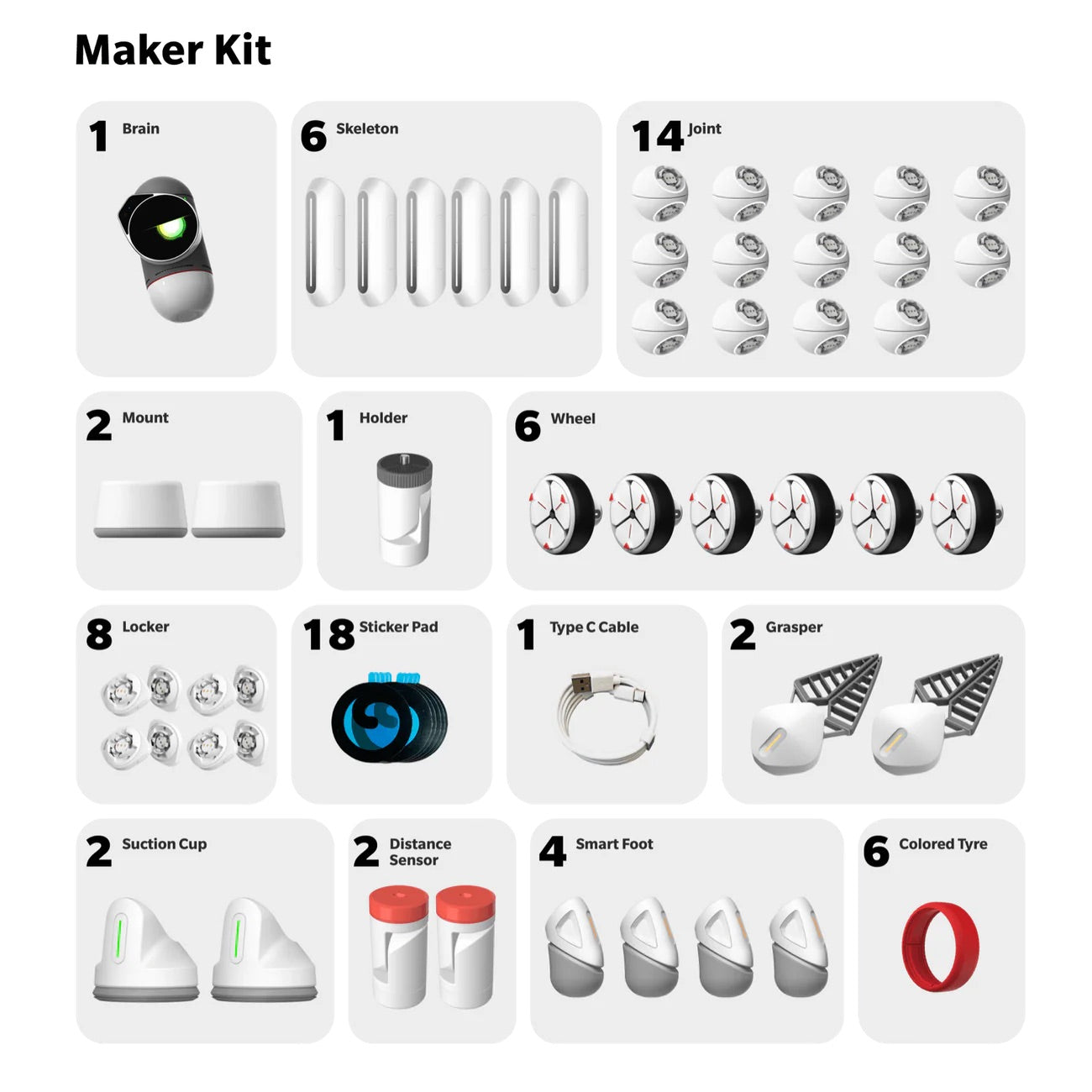 Maker Kit

1 Brain

6 Skeleton

14 Joint

2 Mount

1 Holder

6 Wheel

8 Locker

18 Sticker Pad

1 Type C Cable

2 Grasper

2 Suction Cup

2 Distance Sensor

4 Smart Foot

6 Colored Tyre