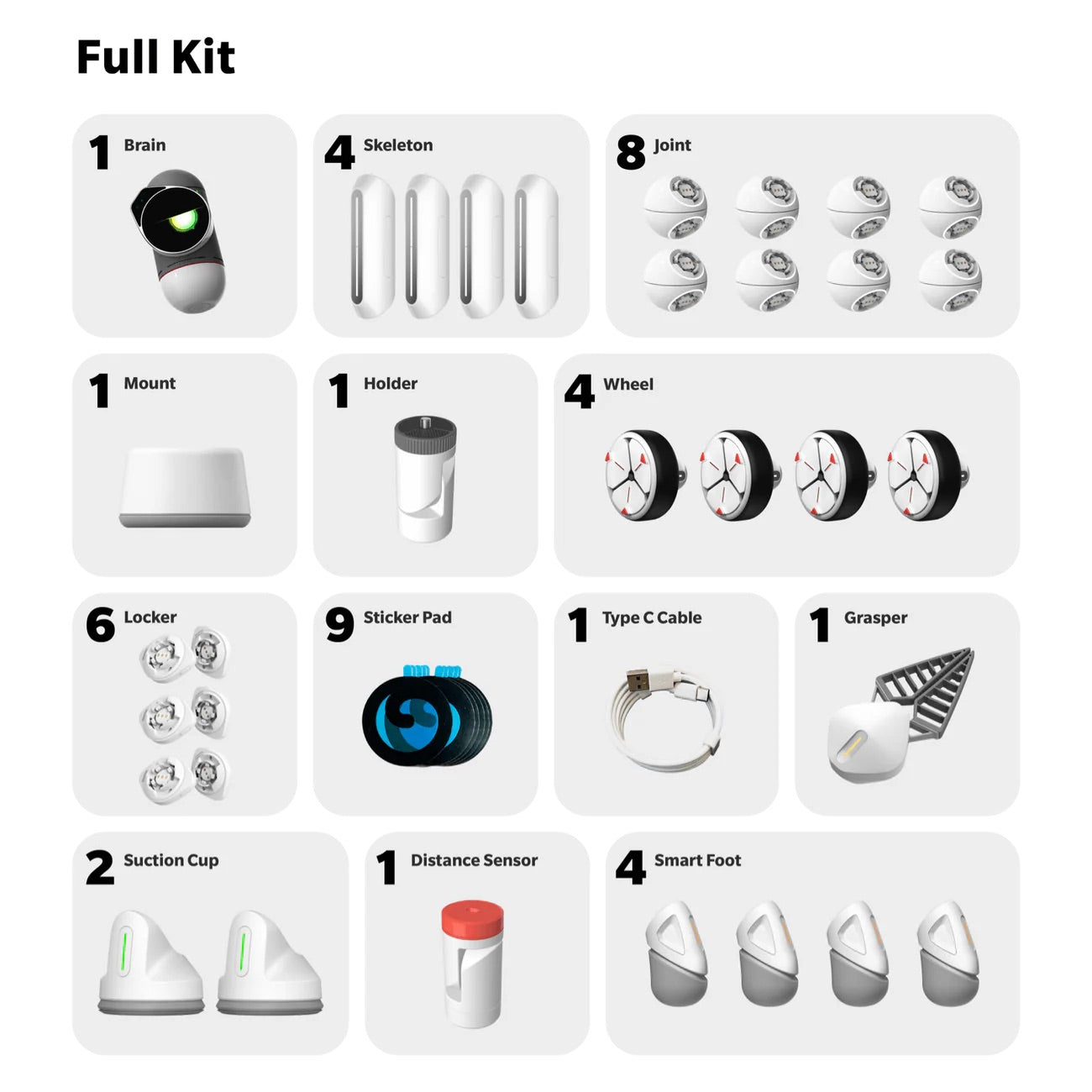 Full Kit

1 Brain

4 Skeleton

8 Joint

1 Mount

1 Holder

4 Wheel

6 Locker

9 Sticker Pad

1 Type C Cable

1 Grasper

2 Suction Cup

1 Distance Sensor

4 Smart Foot