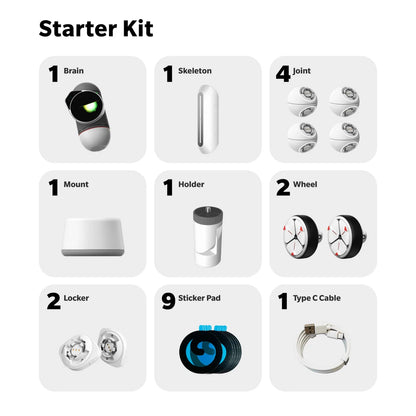 Starter Kit

1 Brain

1 Skeleton

4 Joint

1 Mount

1 Holder

2 Wheel

2 Locker

9 Sticker Pad

1 Type C Cable