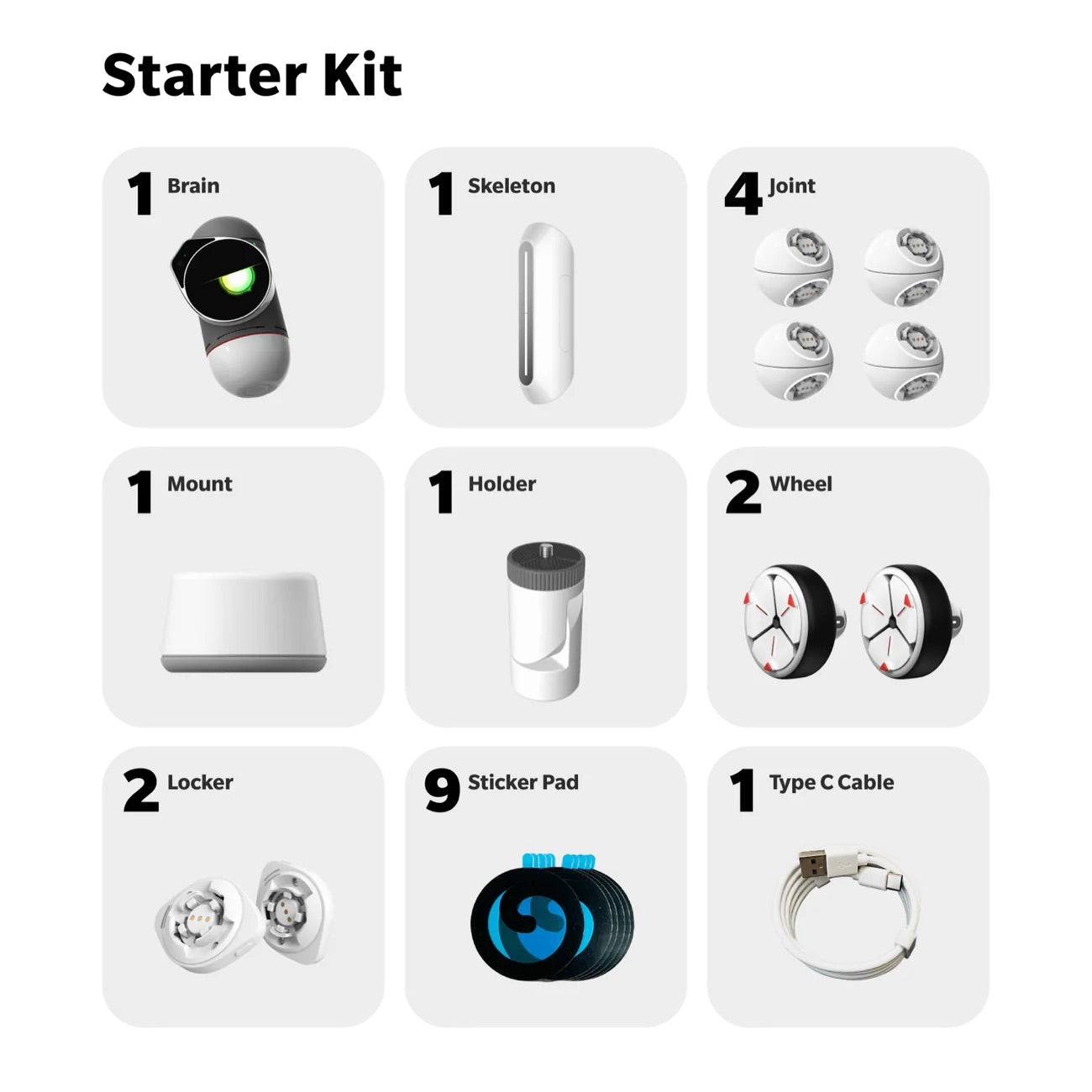 Starter Kit

1 Brain

1 Skeleton

4 Joint

1 Mount

1 Holder

2 Wheel

2 Locker

9 Sticker Pad

1 Type C Cable